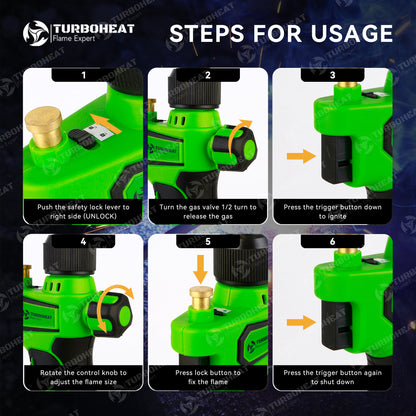 TURBOHEAT
Flame Expert

STEPS FOR USAGE

1
Push the safety lock lever to right side (UNLOCK)

2
TURBOHEAT
Turn the gas valve 1/2 turn to release the gas

3
Press the trigger button down to ignite

4
TURBOHEAT
Rotate the control knob to adjust the flame size

5
Press lock button to fix the flame

6
Press the trigger button again to shut down